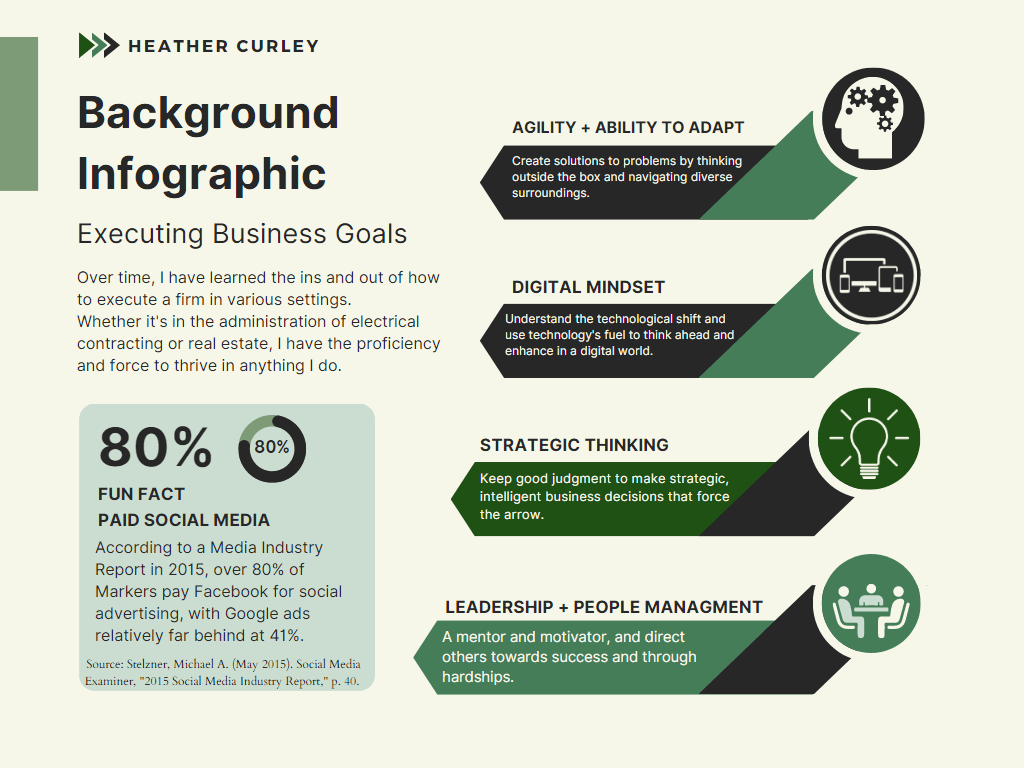 HEATHER CURLEY

Background Infographic

Executing Business Goals

Over time, I have learned the ins and out of how to execute a firm in various settings.
Whether it's in the administration of electrical contracting or real estate, I have the proficiency and force to thrive in anything I do.

80%

80%

FUN FACT

PAID SOCIAL MEDIA

According to a Media Industry Report in 2015, over 80% of Markers pay Facebook for social advertising, with Google ads relatively far behind at 41%.

Source: Stelzner, Michael A. (May 2015). Social Media Examiner, "2015 Social Media Industry Report," p. 40.

AGILITY + ABILITY TO ADAPT

Create solutions to problems by thinking outside the box and navigating diverse surroundings.

DIGITAL MINDSET

Understand the technological shift and use technology's fuel to think ahead and enhance in a digital world.

STRATEGIC THINKING

Keep good judgment to make strategic, intelligent business decisions that force the arrow.

LEADERSHIP + PEOPLE MANAGMENT

A mentor and motivator, and direct others towards success and through hardships.